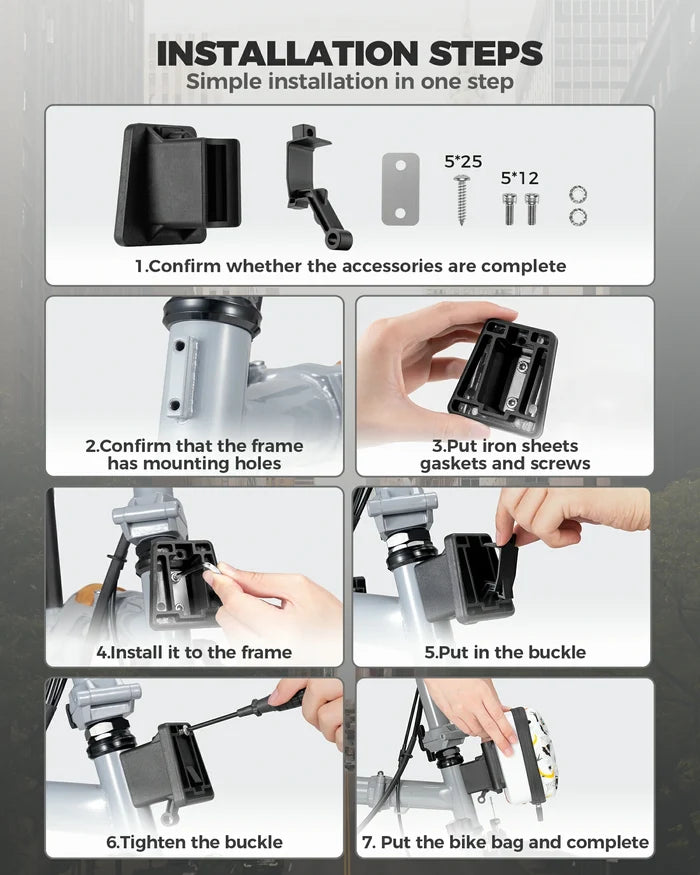 INSTALLATION STEPS
Simple installation in one step

5*25
5*12

1.Confirm whether the accessories are complete

2.Confirm that the frame has mounting holes

3.Put iron sheets gaskets and screws

4.Install it to the frame

5.Put in the buckle

6.Tighten the buckle

7. Put the bike bag and complete