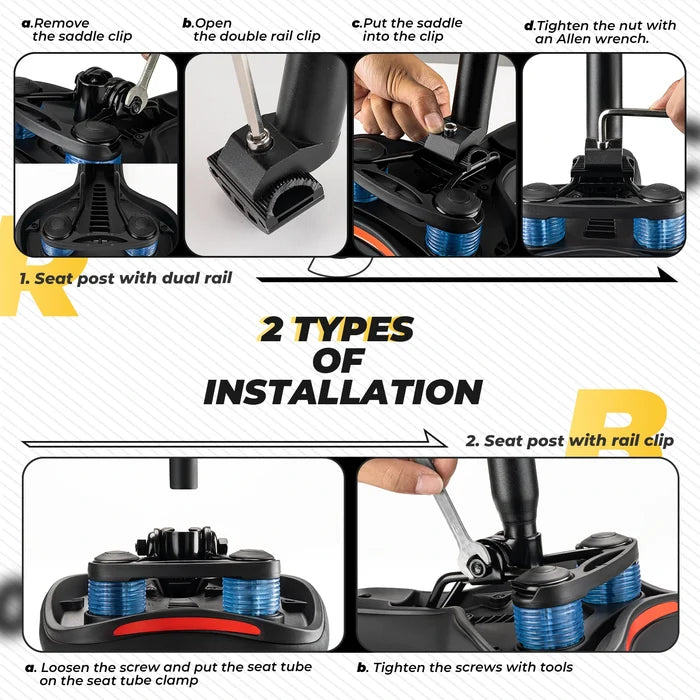 a.Remove the saddle clip

b.Open the double rail clip

c.Put the saddle into the clip

d.Tighten the nut with an Allen wrench.

1. Seat post with dual rail

2 TYPES OF INSTALLATION

2. Seat post with rail clip

a. Loosen the screw and put the seat tube on the seat tube clamp

b. Tighten the screws with tools