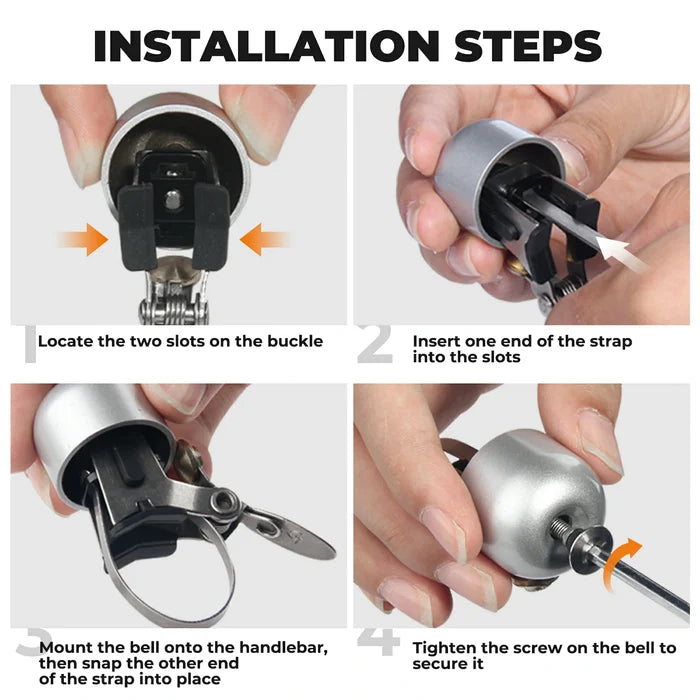 INSTALLATION STEPS

1 Locate the two slots on the buckle

2 Insert one end of the strap into the slots

3 Mount the bell onto the handlebar, then snap the other end of the strap into place

4 Tighten the screw on the bell to secure it