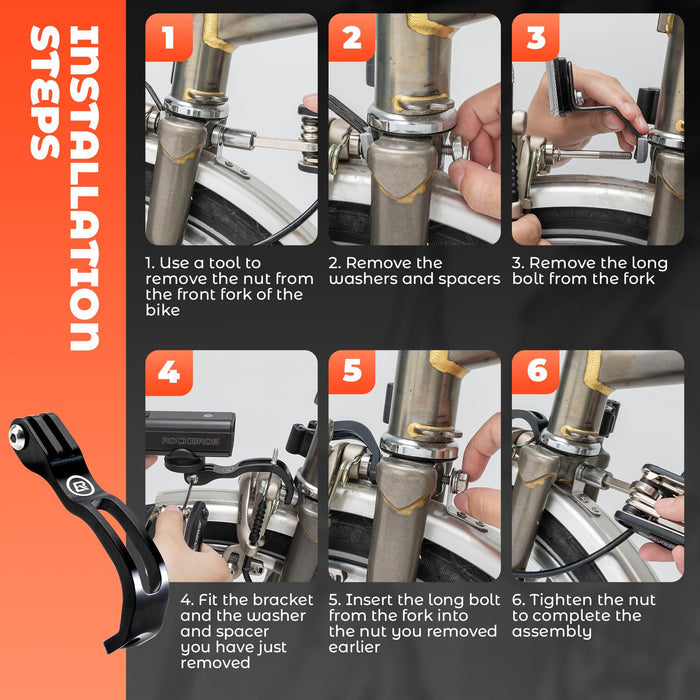 INSTALLATION STEPS

1

2

3

1. Use a tool to remove the nut from the front fork of the bike

2. Remove the washers and spacers

3. Remove the long bolt from the fork

4

5

6

ROCKBROS

4. Fit the bracket and the washer and spacer you have just removed

5. Insert the long bolt from the fork into the nut you removed earlier

6. Tighten the nut to complete the assembly