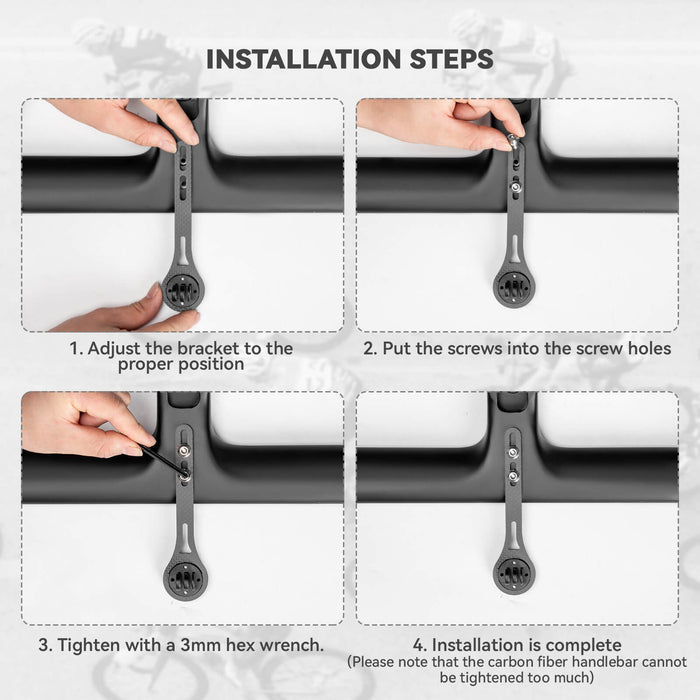 INSTALLATION STEPS

1. Adjust the bracket to the proper position

2. Put the screws into the screw holes

3. Tighten with a 3mm hex wrench.

4. Installation is complete
(Please note that the carbon fiber handlebar cannot be tightened too much)