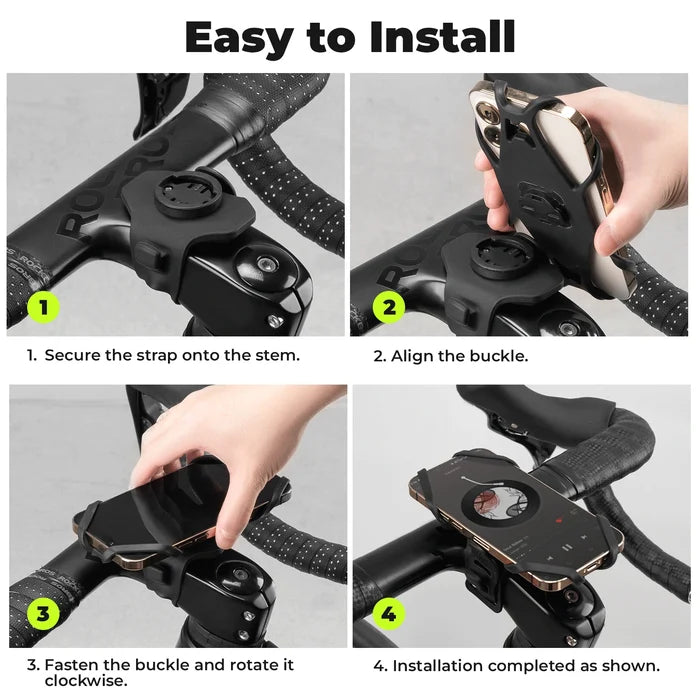 Easy to Install

1

1. Secure the strap onto the stem.

2

2. Align the buckle.

3

3. Fasten the buckle and rotate it clockwise.

4

4. Installation completed as shown.